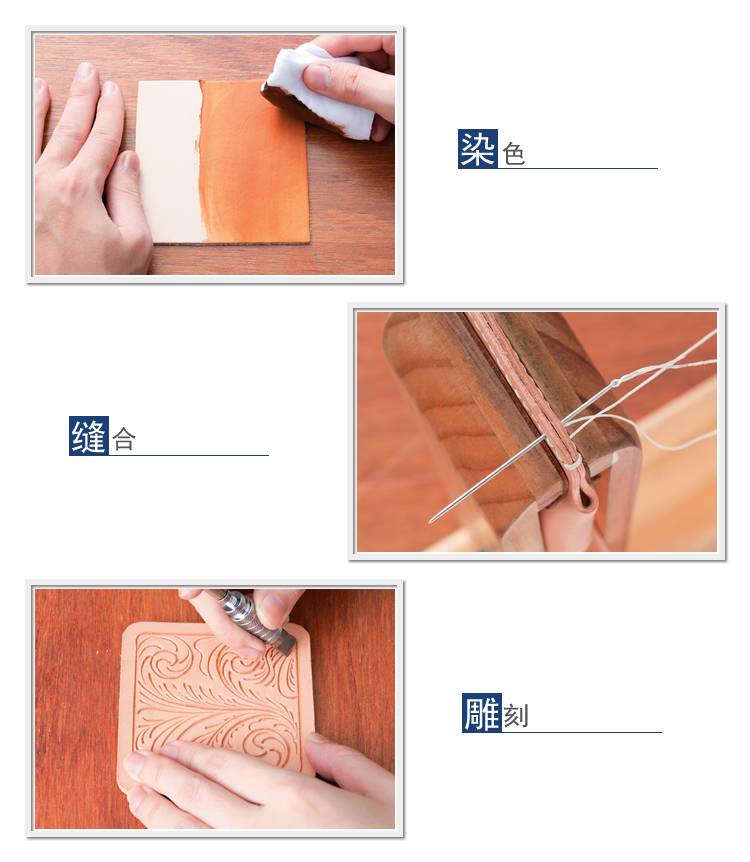 染色

缝合

雕刻